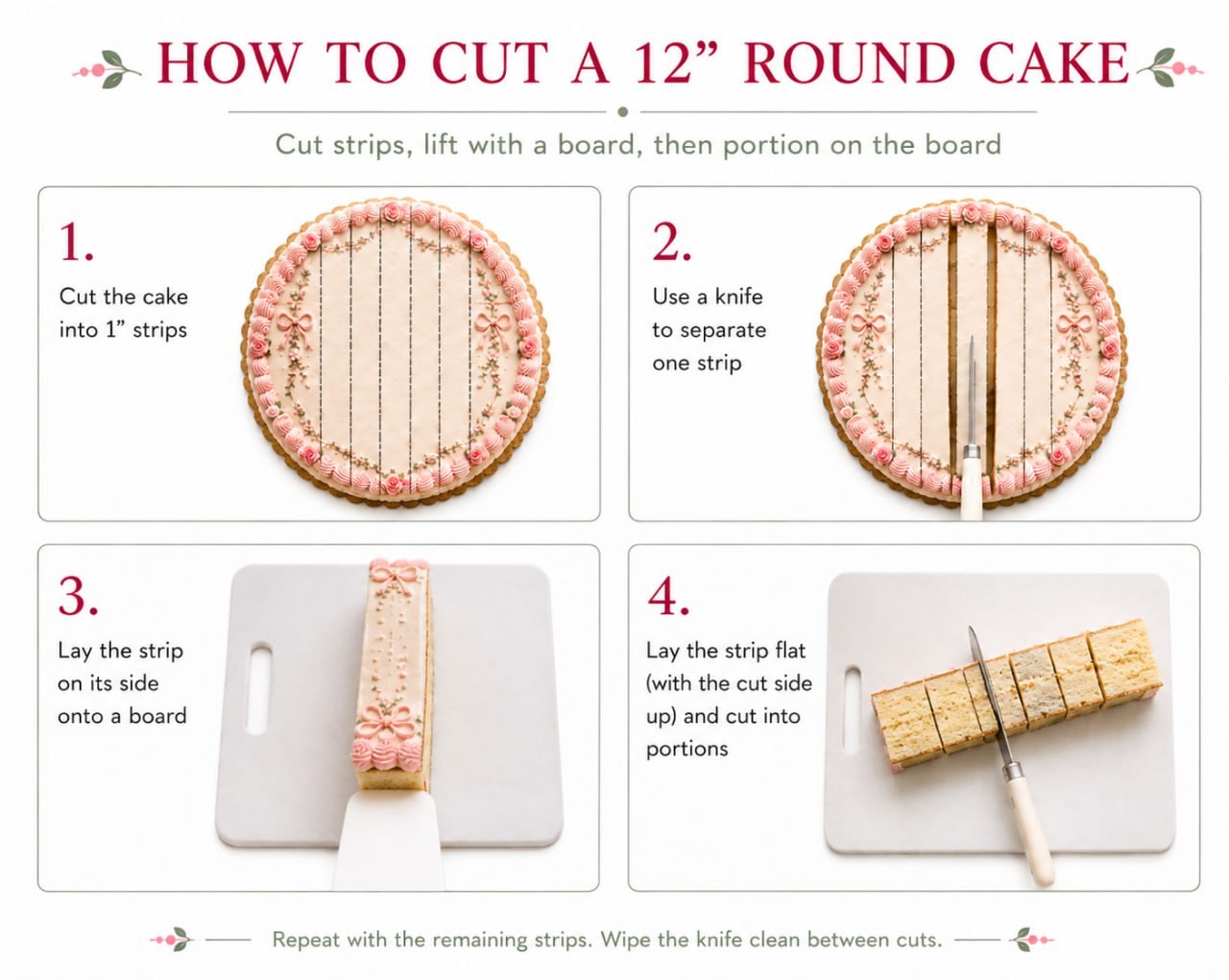 HOW TO CUT A 12” ROUND CAKE

Cut strips, lift with a board, then portion on the board

1.
Cut the cake into 1” strips

2.
Use a knife to separate one strip

3.
Lay the strip on its side onto a board

4.
Lay the strip flat (with the cut side up) and cut into portions

Repeat with the remaining strips. Wipe the knife clean between cuts.